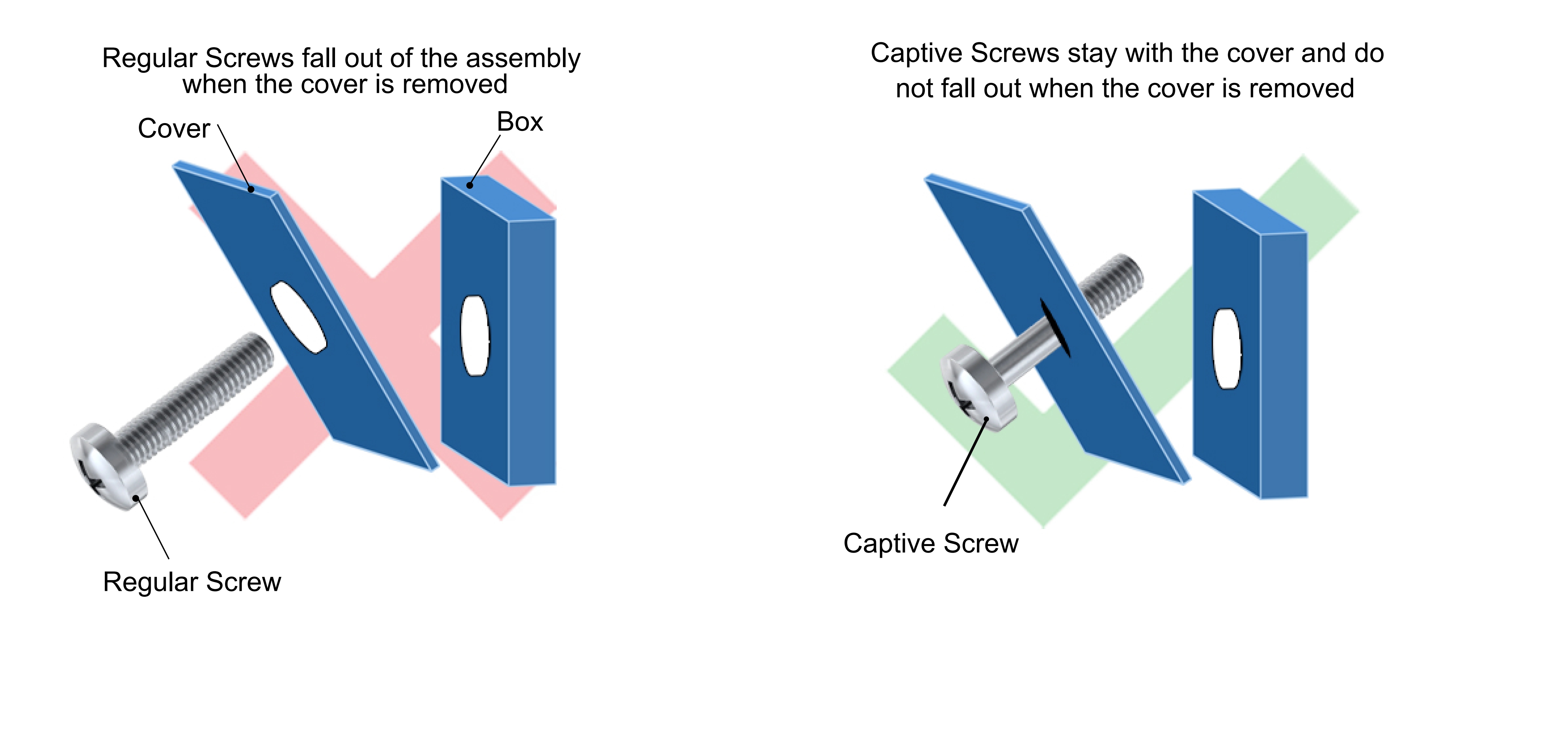 Regular Screws fall out of the assembly when the cover is removed

Cover

Box

Regular Screw

Captive Screws stay with the cover and do not fall out when the cover is removed

Captive Screw